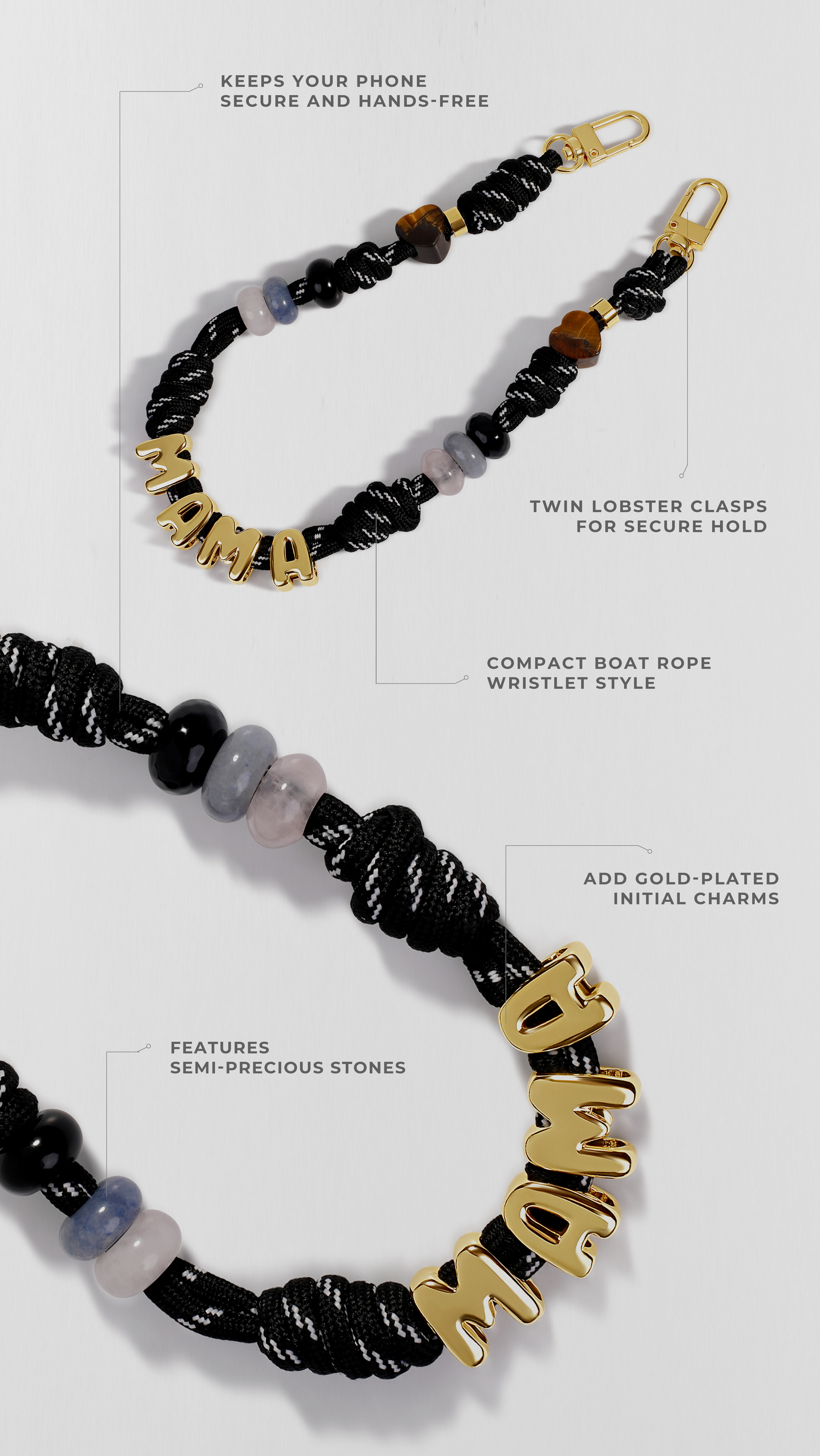 KEEPS YOUR PHONE SECURE AND HANDS-FREE

MAMA

TWIN LOBSTER CLASPS FOR SECURE HOLD

COMPACT BOAT ROPE WRISTLET STYLE

ADD GOLD-PLATED INITIAL CHARMS

FEATURES SEMI-PRECIOUS STONES

MAMA