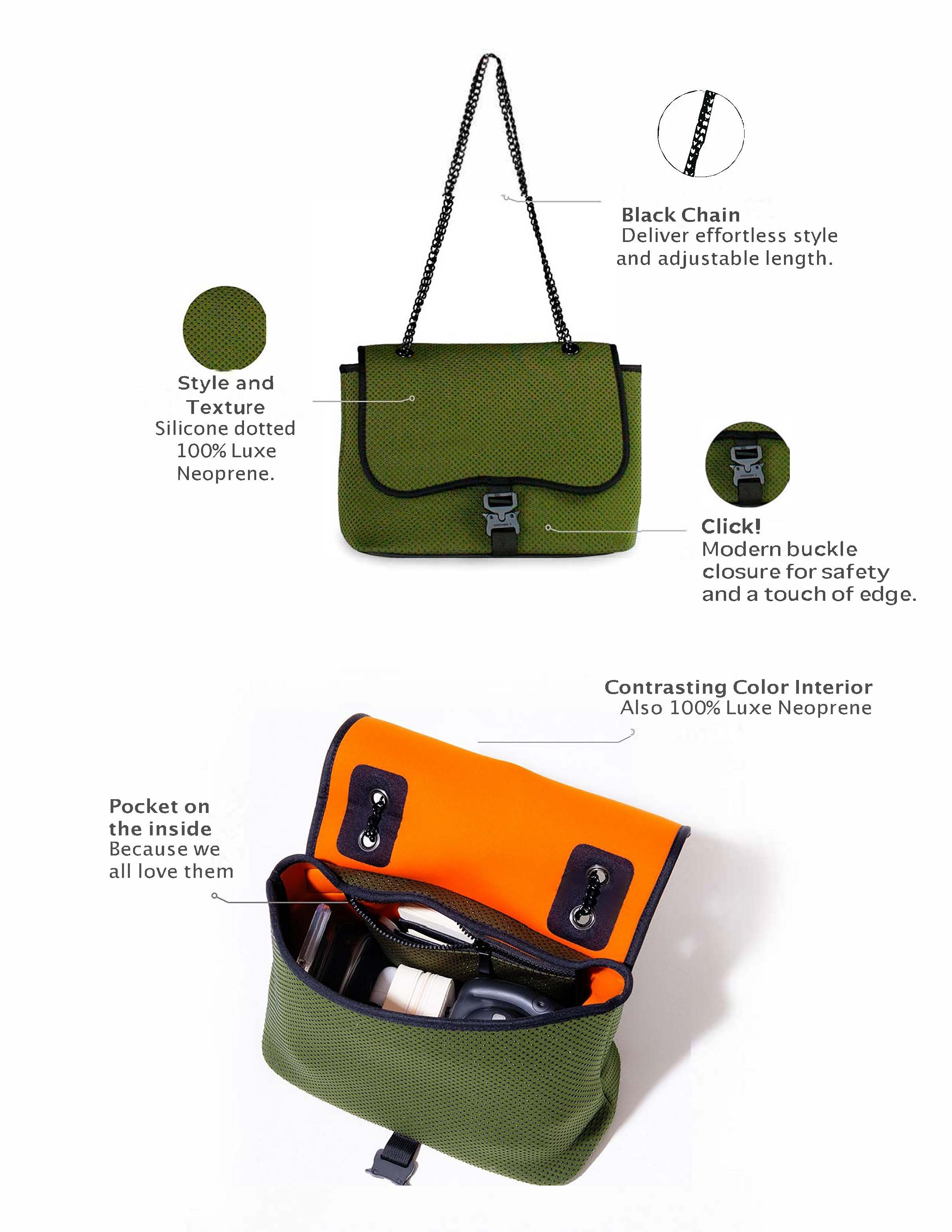 Black Chain
Deliver effortless style and adjustable length.

Style and Texture
Silicone dotted 100% Luxe Neoprene.

Click!
Modern buckle closure for safety and a touch of edge.

Contrasting Color Interior
Also 100% Luxe Neoprene

Pocket on the inside
Because we all love them