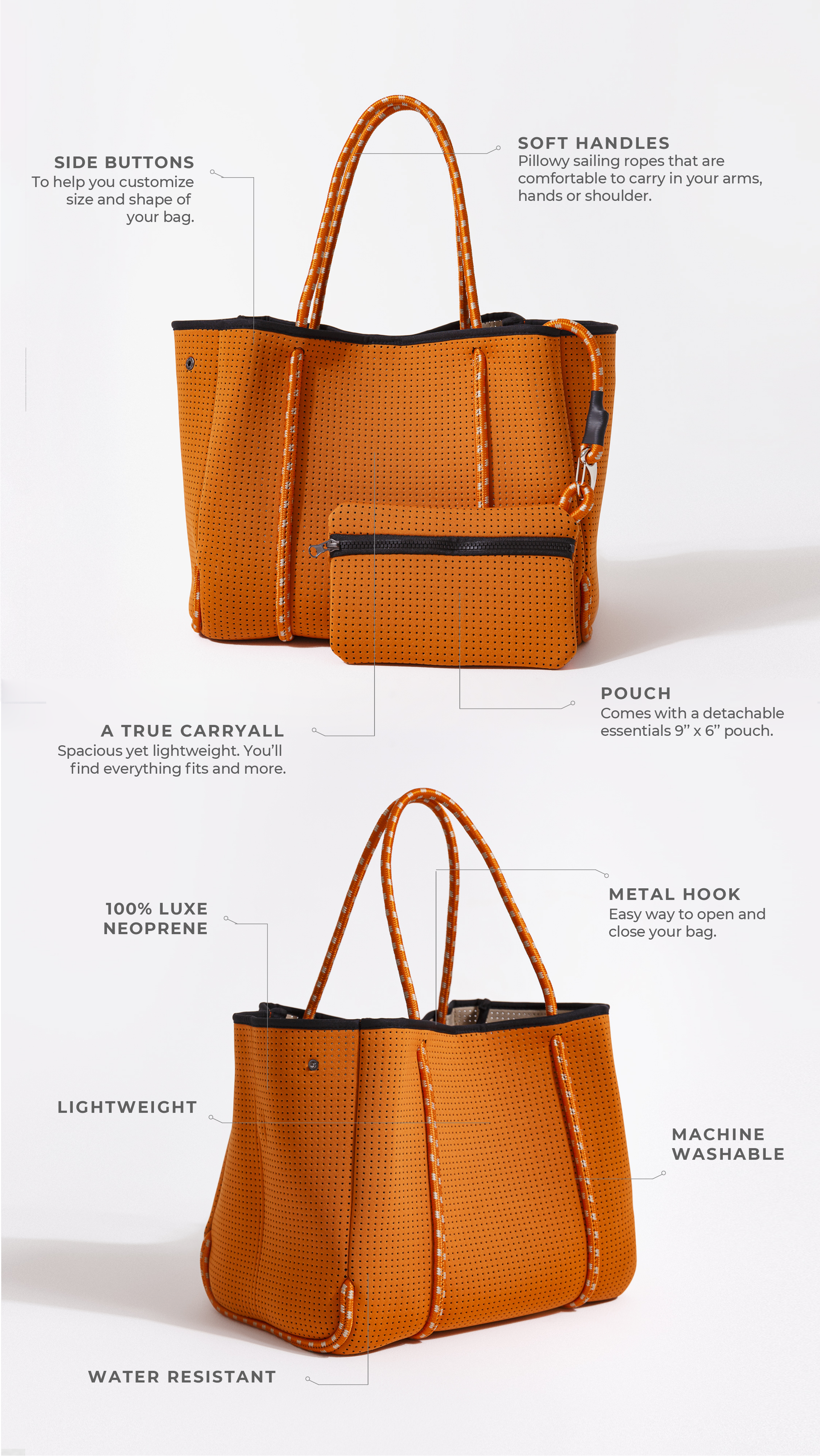 SIDE BUTTONS
To help you customize size and shape of your bag.

SOFT HANDLES
Pillowy sailing ropes that are comfortable to carry in your arms, hands or shoulder.

A TRUE CARRYALL
Spacious yet lightweight. You'll find everything fits and more.

POUCH
Comes with a detachable essentials 9" x 6" pouch.

100% LUXE NEOPRENE

METAL HOOK
Easy way to open and close your bag.

LIGHTWEIGHT

MACHINE WASHABLE

WATER RESISTANT